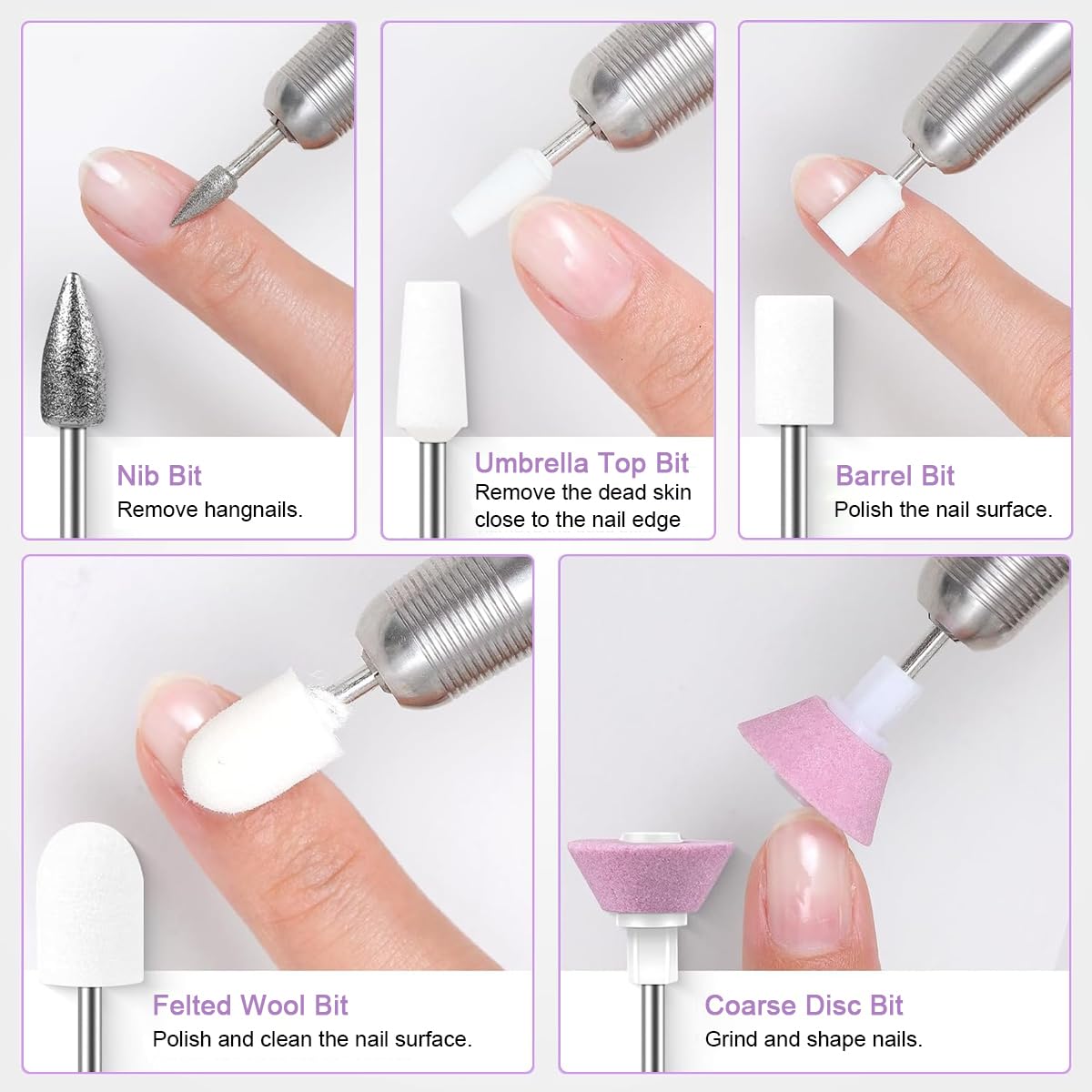 Nib Bit
Remove hangnails.

Umbrella Top Bit
Remove the dead skin close to the nail edge

Barrel Bit
Polish the nail surface.

Felted Wool Bit
Polish and clean the nail surface.

Coarse Disc Bit
Grind and shape nails.