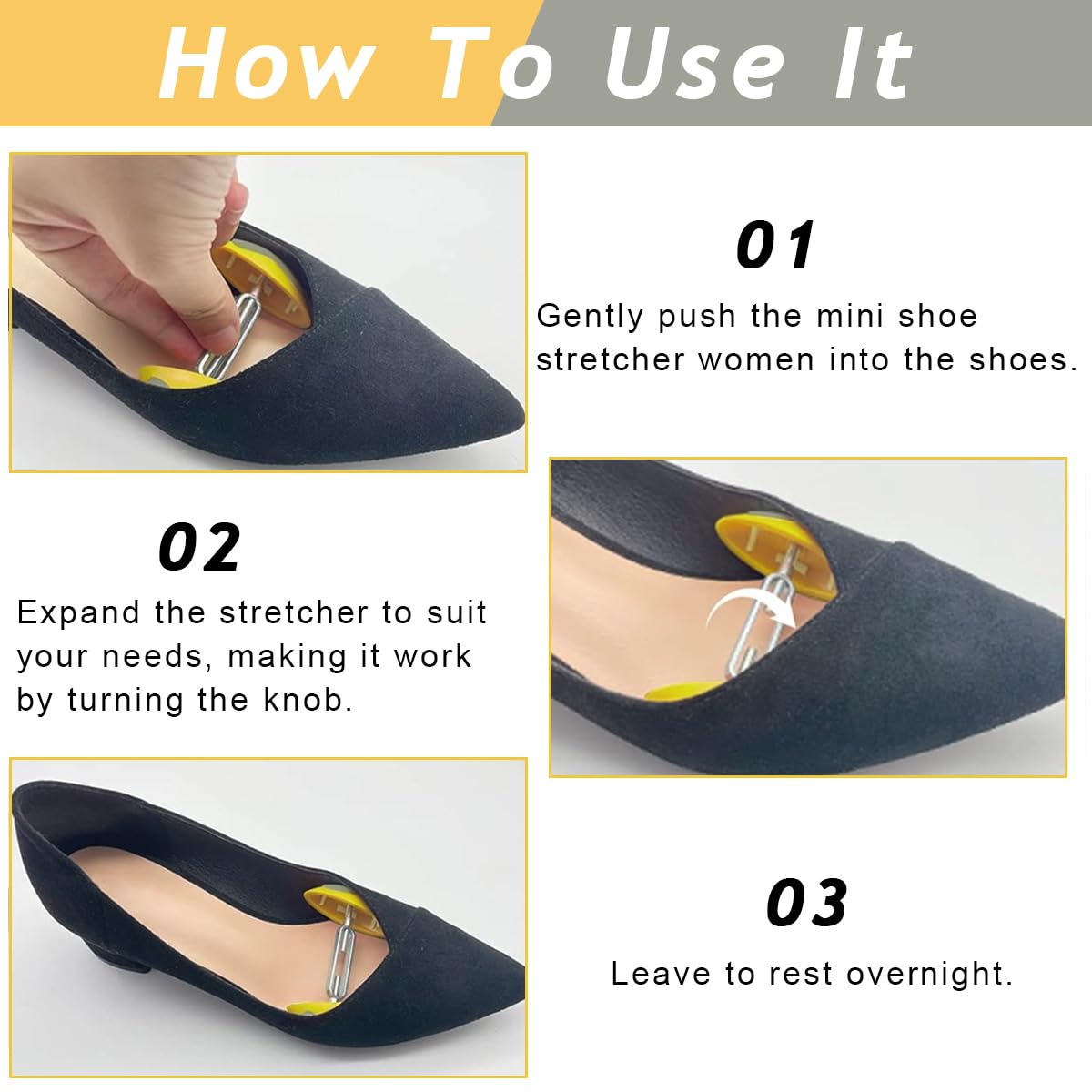 How To Use It

01

Gently push the mini shoe stretcher women into the shoes.

02

Expand the stretcher to suit your needs, making it work by turning the knob.

03

Leave to rest overnight.