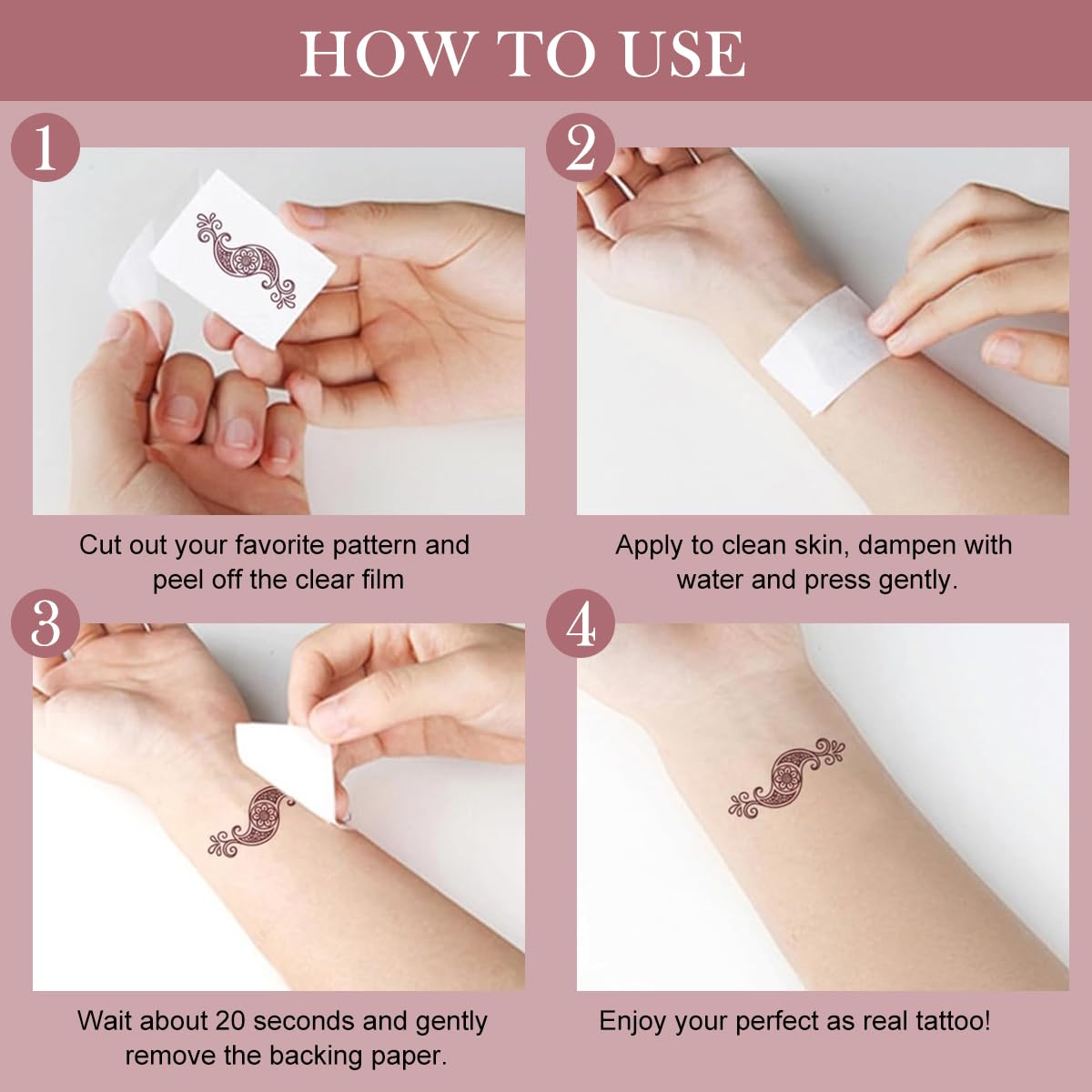 HOW TO USE

1

Cut out your favorite pattern and peel off the clear film

2

Apply to clean skin, dampen with water and press gently.

3

Wait about 20 seconds and gently remove the backing paper.

4

Enjoy your perfect as real tattoo!