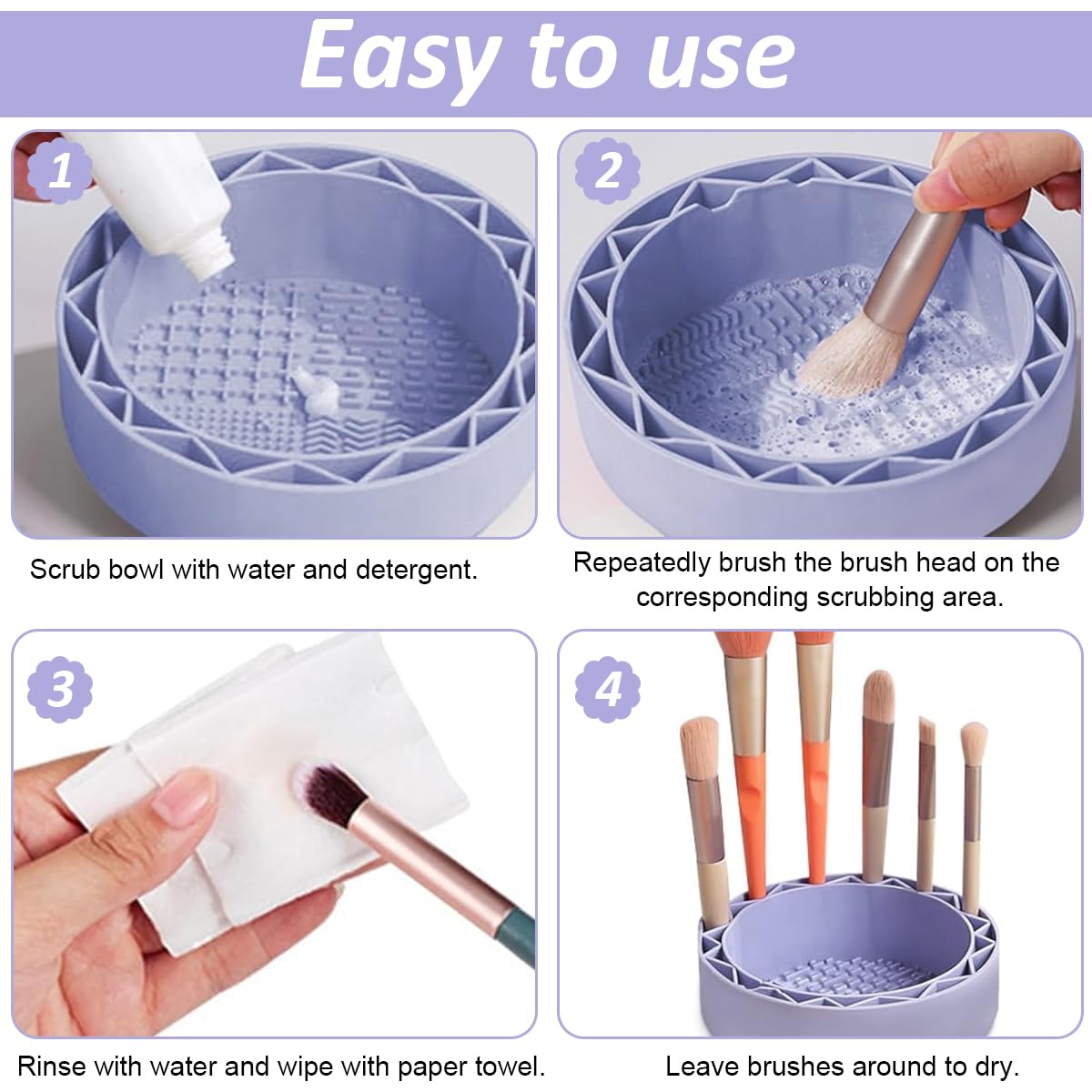 Easy to use

1

Scrub bowl with water and detergent.

2

Repeatedly brush the brush head on the corresponding scrubbing area.

3

Rinse with water and wipe with paper towel.

4

Leave brushes around to dry.