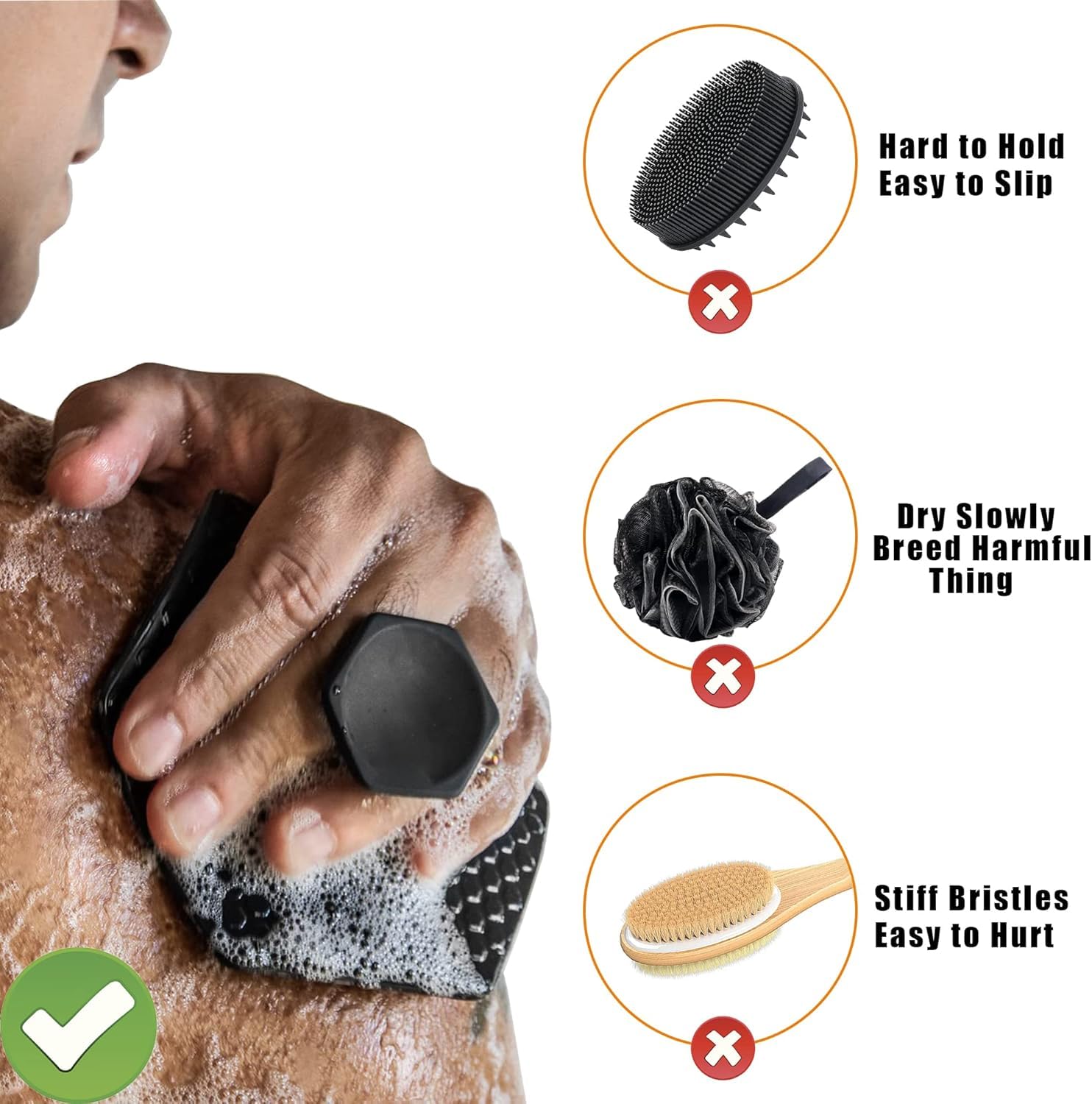 Hard to Hold
Easy to Slip

Dry Slowly
Breed Harmful
Thing

Stiff Bristles
Easy to Hurt