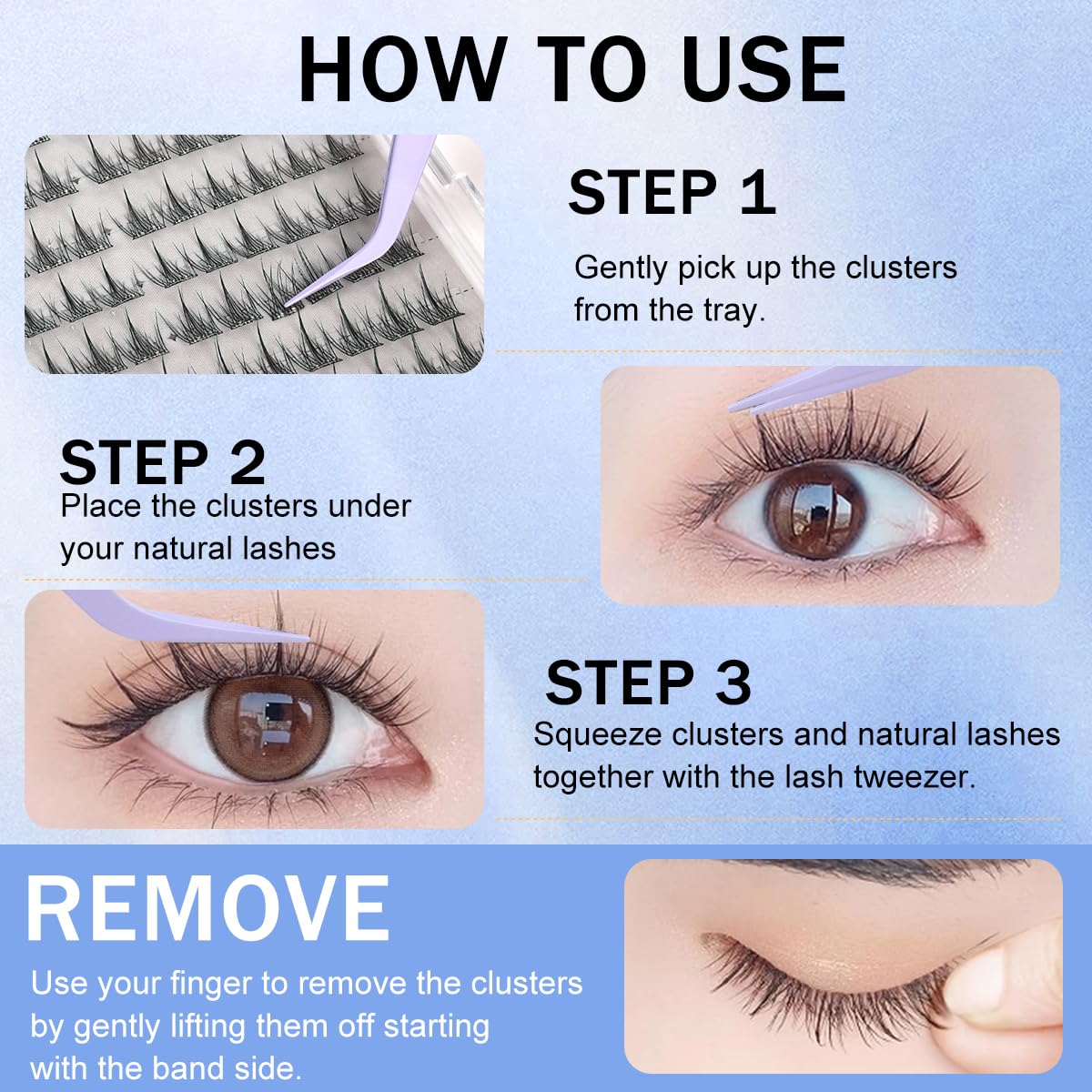 HOW TO USE

STEP 1

Gently pick up the clusters from the tray.

STEP 2

Place the clusters under your natural lashes

STEP 3

Squeeze clusters and natural lashes together with the lash tweezer.

REMOVE

Use your finger to remove the clusters by gently lifting them off starting with the band side.