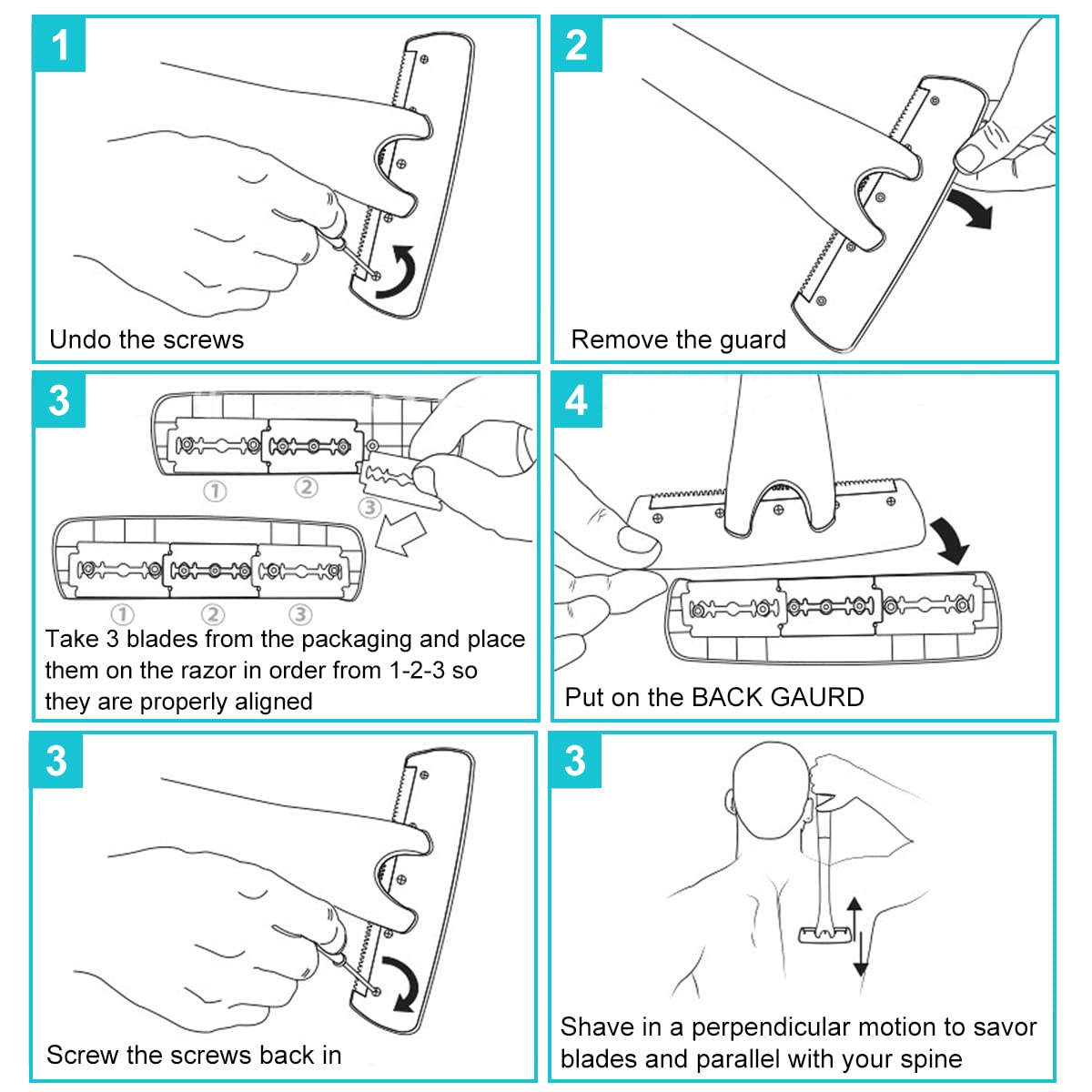 1

Undo the screws

2

Remove the guard

3

①
②
③
①
②
③

Take 3 blades from the packaging and place them on the razor in order from 1-2-3 so they are properly aligned

4

Put on the BACK GAURD

3

Screw the screws back in

3

Shave in a perpendicular motion to savor blades and parallel with your spine