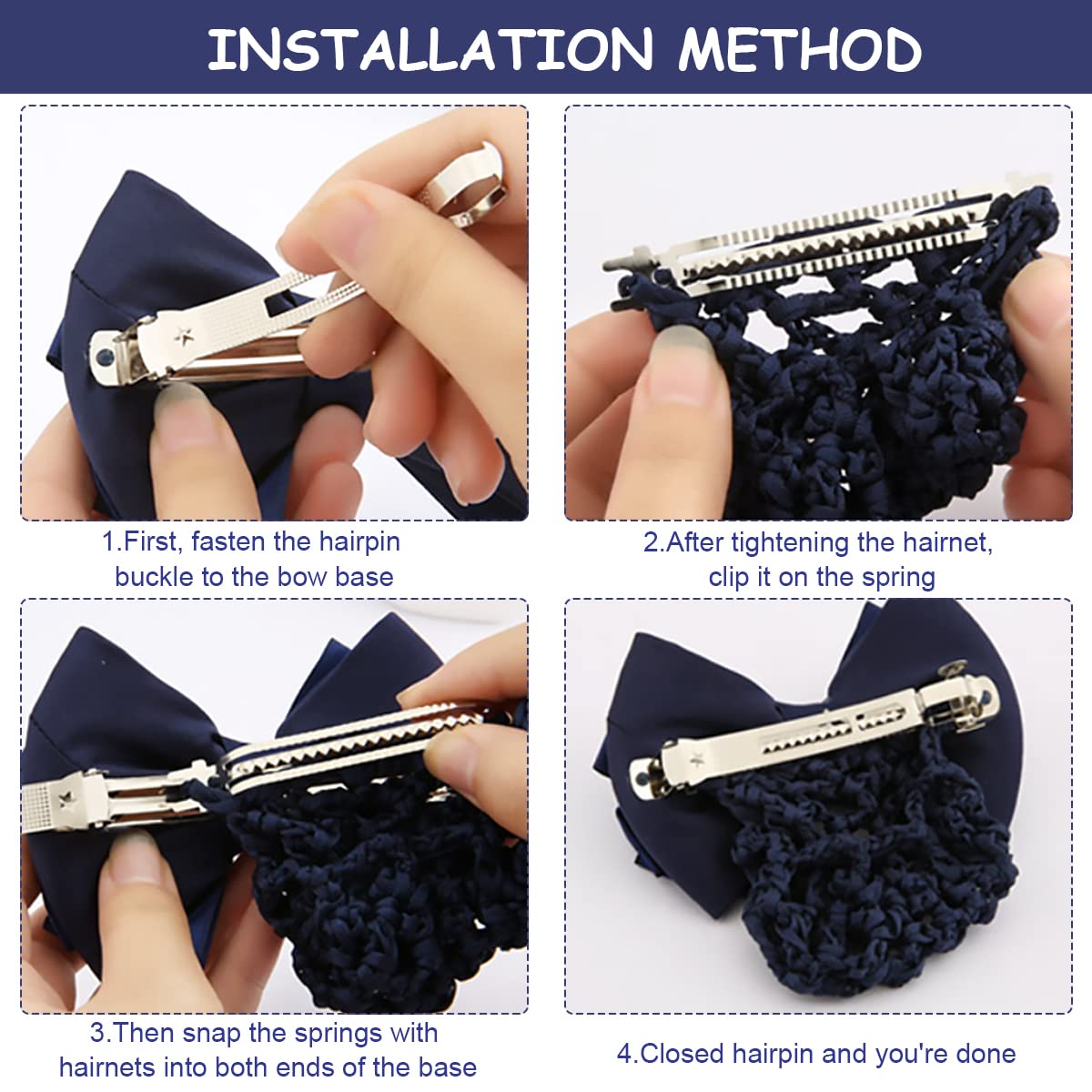 INSTALLATION METHOD

1.First, fasten the hairpin buckle to the bow base

2.After tightening the hairnet, clip it on the spring

3.Then snap the springs with hairnets into both ends of the base

4.Closed hairpin and you're done