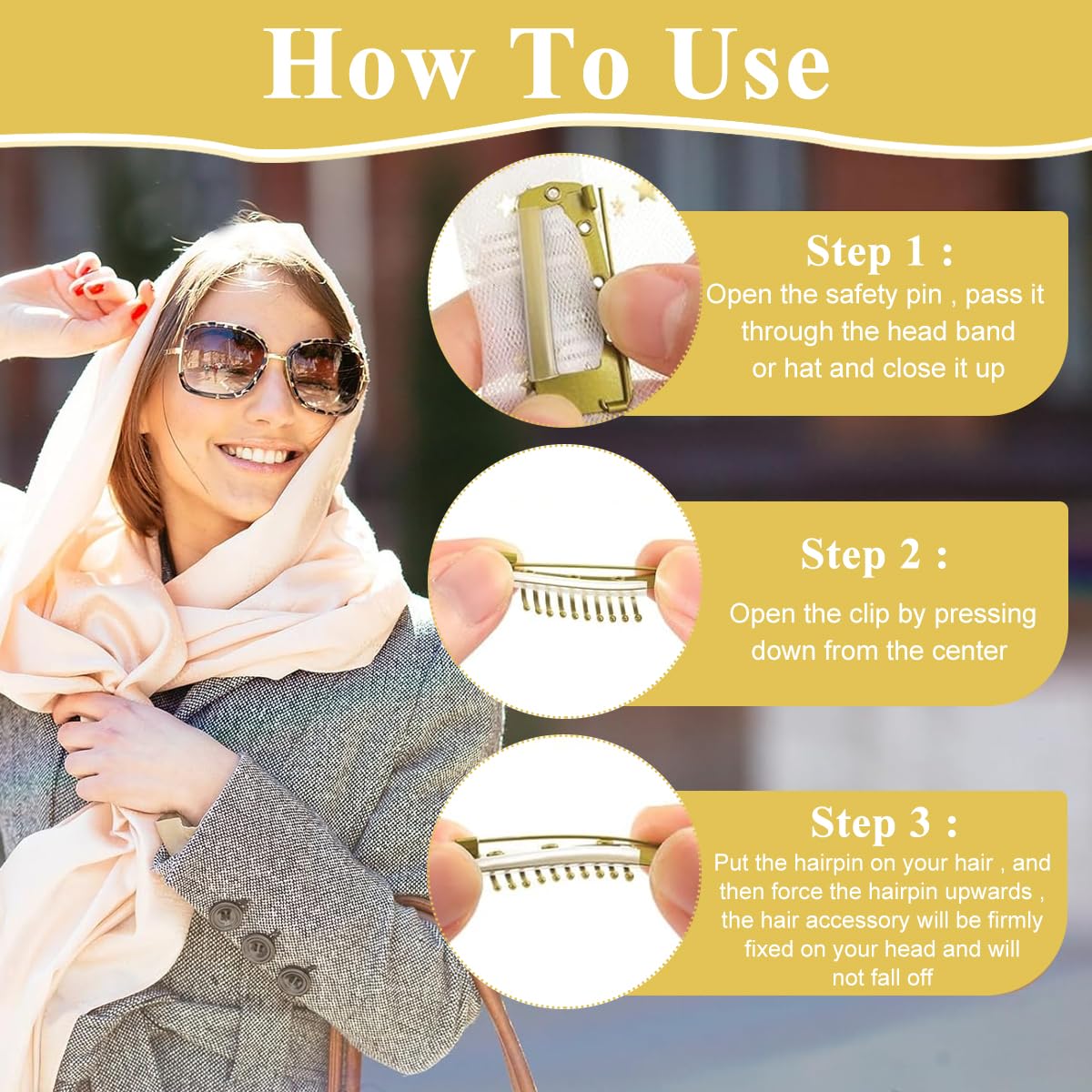 How To Use

Step 1 :
Open the safety pin , pass it through the head band or hat and close it up

Step 2 :
Open the clip by pressing down from the center

Step 3 :
Put the hairpin on your hair , and then force the hairpin upwards , the hair accessory will be firmly fixed on your head and will not fall off