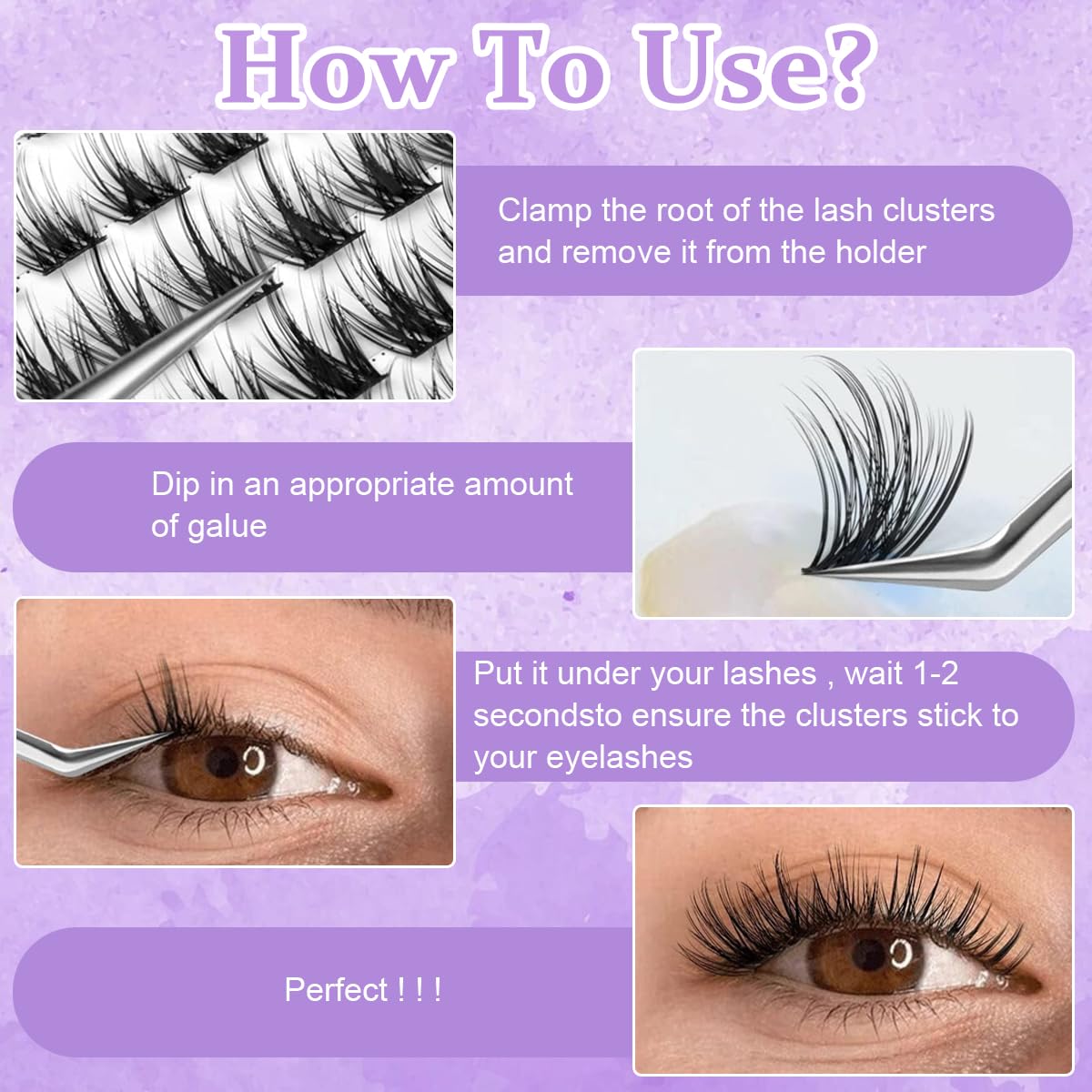 How To Use?

Clamp the root of the lash clusters and remove it from the holder

Dip in an appropriate amount of galue

Put it under your lashes , wait 1-2 secondsto ensure the clusters stick to your eyelashes

Perfect ! ! !