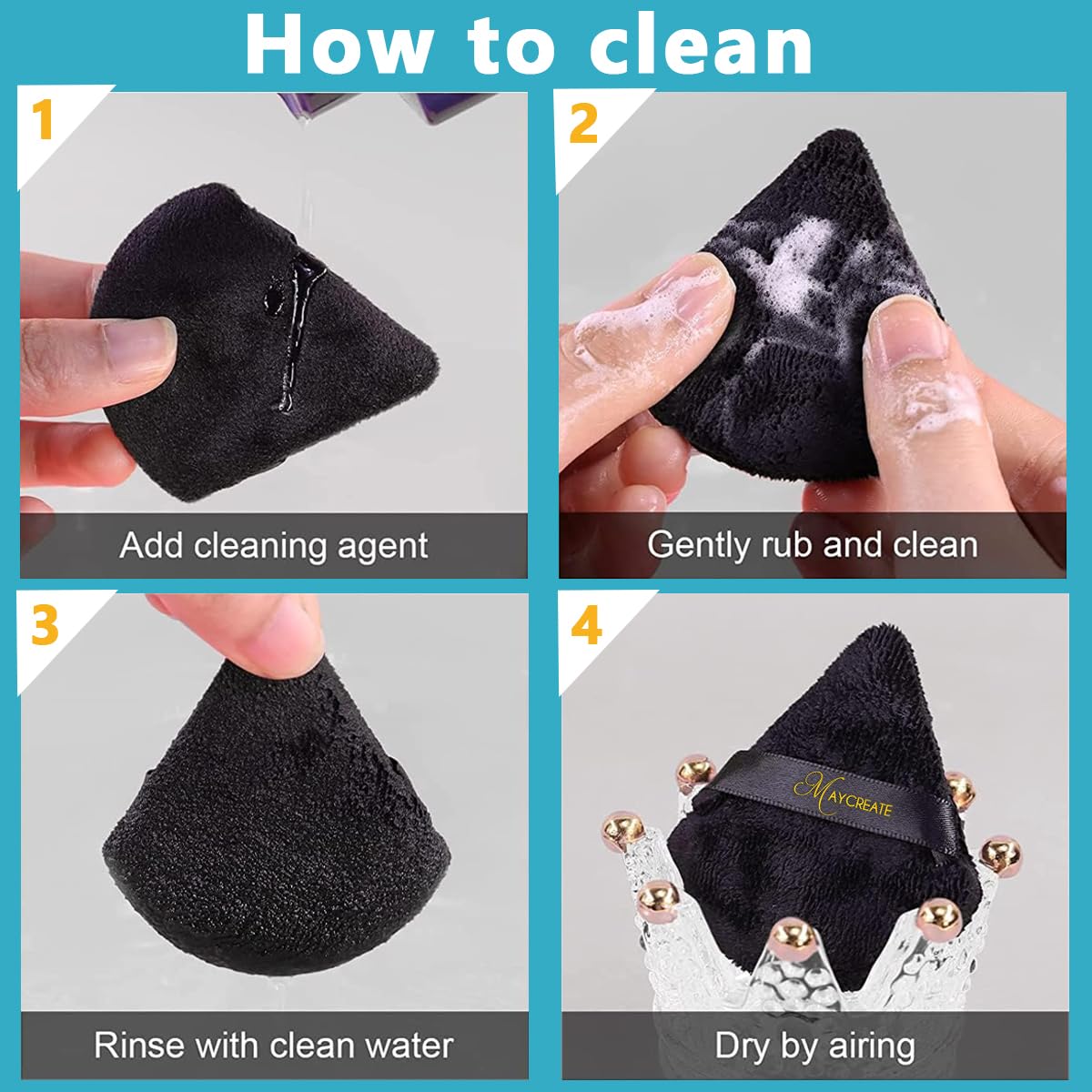 How to clean

1

Add cleaning agent

2

Gently rub and clean

3

Rinse with clean water

4

MAYCREATE

Dry by airing