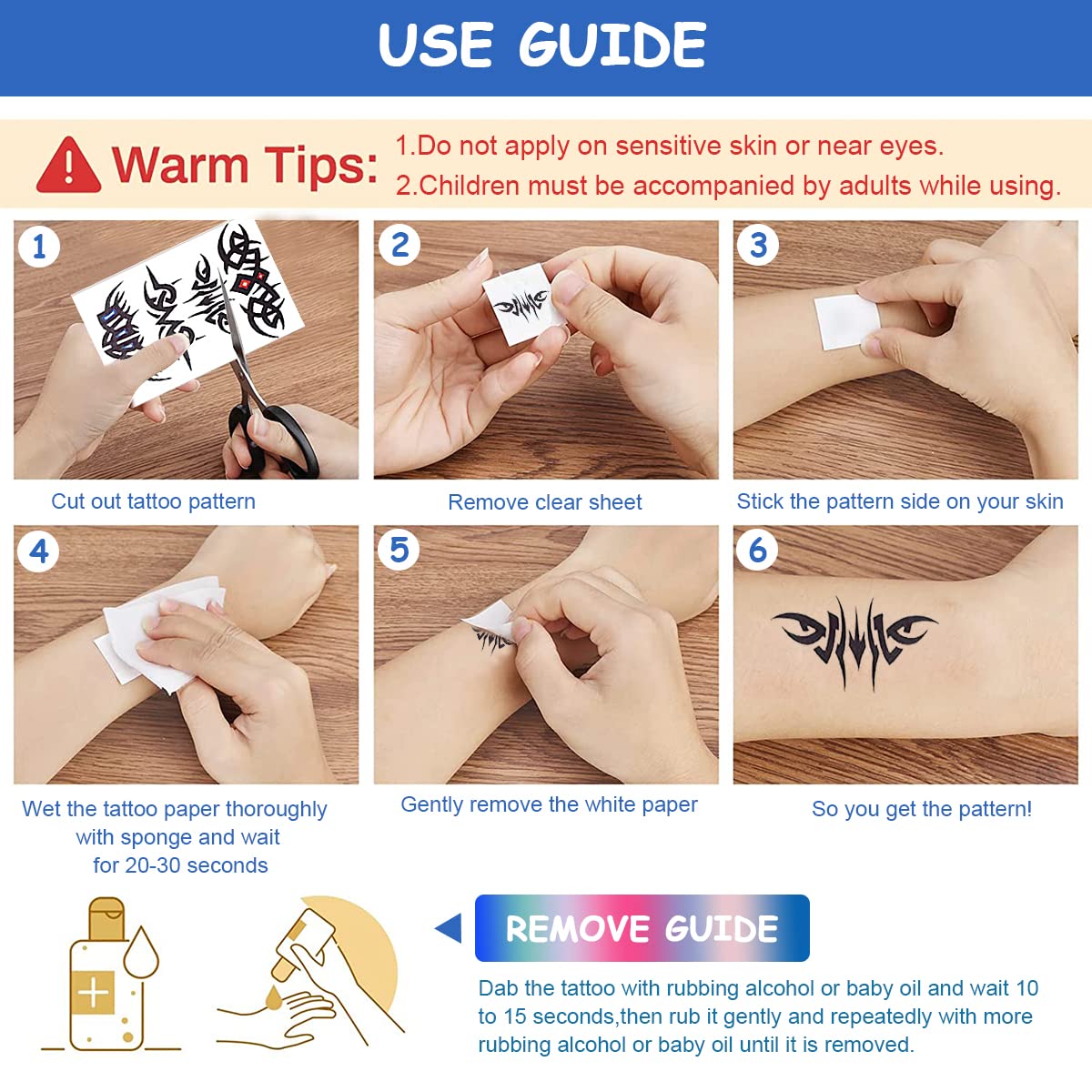 USE GUIDE

Warm Tips: 1.Do not apply on sensitive skin or near eyes.
2.Children must be accompanied by adults while using.

1

Cut out tattoo pattern

2

Remove clear sheet

3

Stick the pattern side on your skin

4

Wet the tattoo paper thoroughly with sponge and wait for 20-30 seconds

5

Gently remove the white paper

6

So you get the pattern!

REMOVE GUIDE

Dab the tattoo with rubbing alcohol or baby oil and wait 10 to 15 seconds,then rub it gently and repeatedly with more rubbing alcohol or baby oil until it is removed.