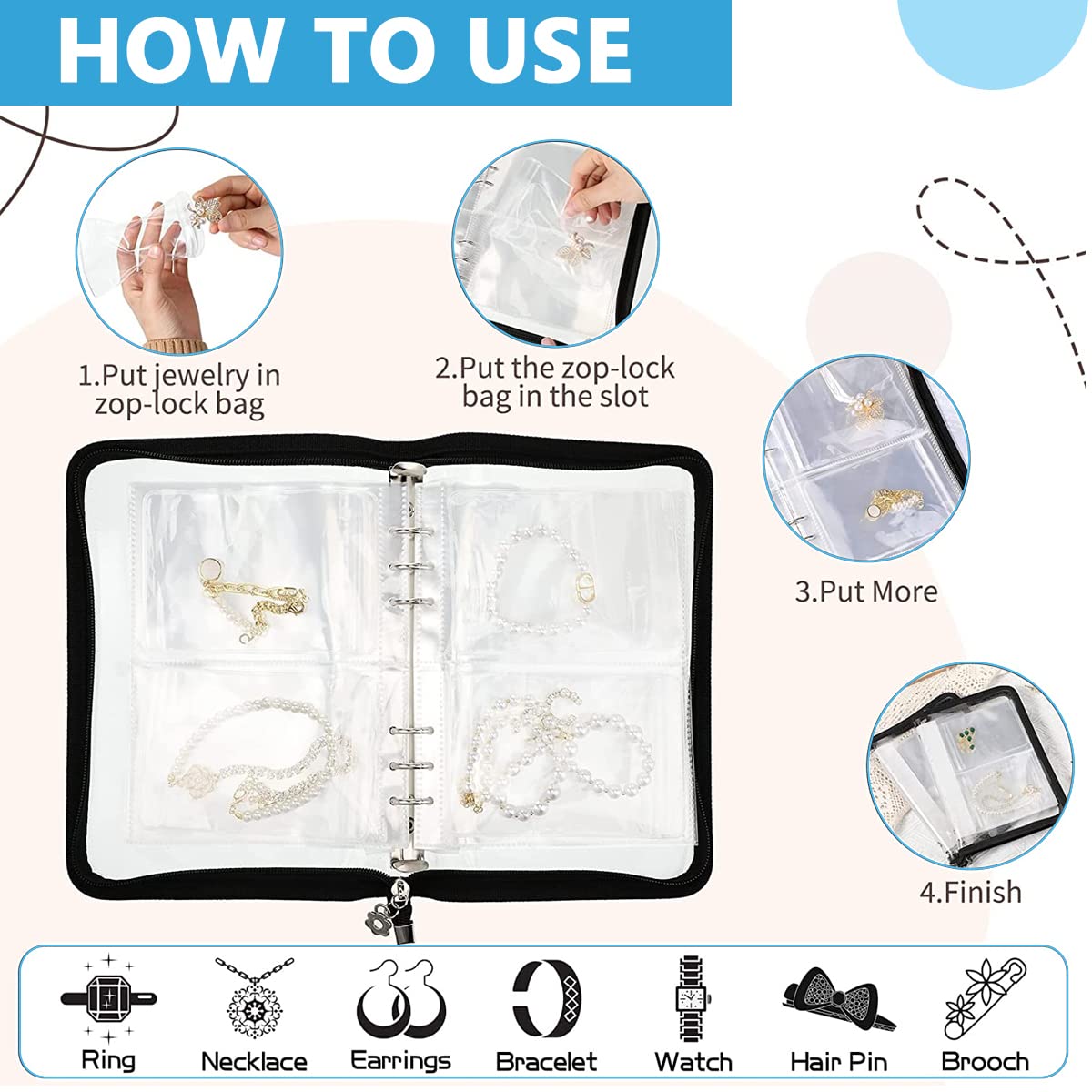 HOW TO USE

1.Put jewelry in zop-lock bag

2.Put the zop-lock bag in the slot

3.Put More

4.Finish

Ring

Necklace

Earrings

Bracelet

Watch

Hair Pin

Brooch