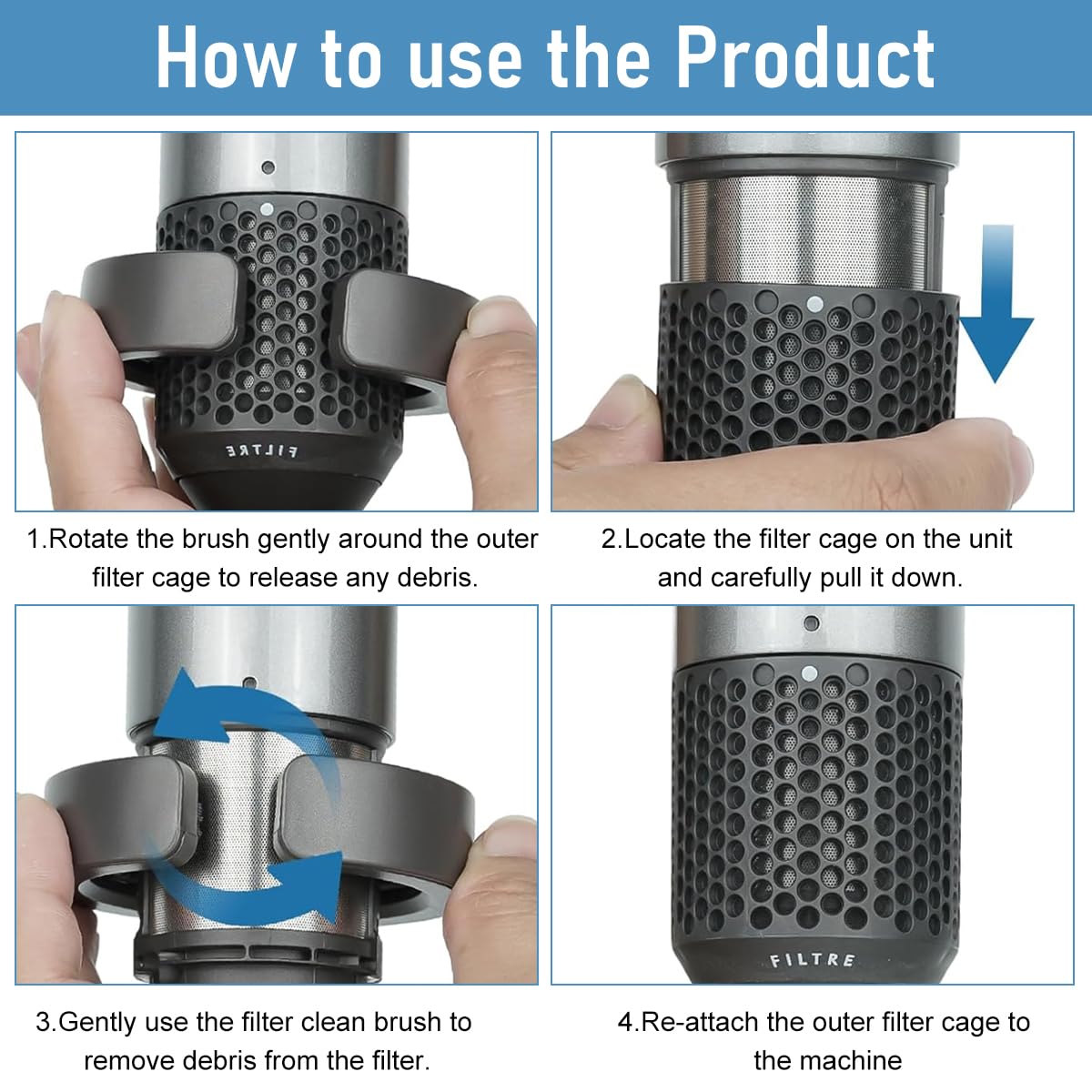 How to use the Product

FILTRE

1.Rotate the brush gently around the outer filter cage to release any debris.

2.Locate the filter cage on the unit and carefully pull it down.

3.Gently use the filter clean brush to remove debris from the filter.

FILTRE

4.Re-attach the outer filter cage to the machine