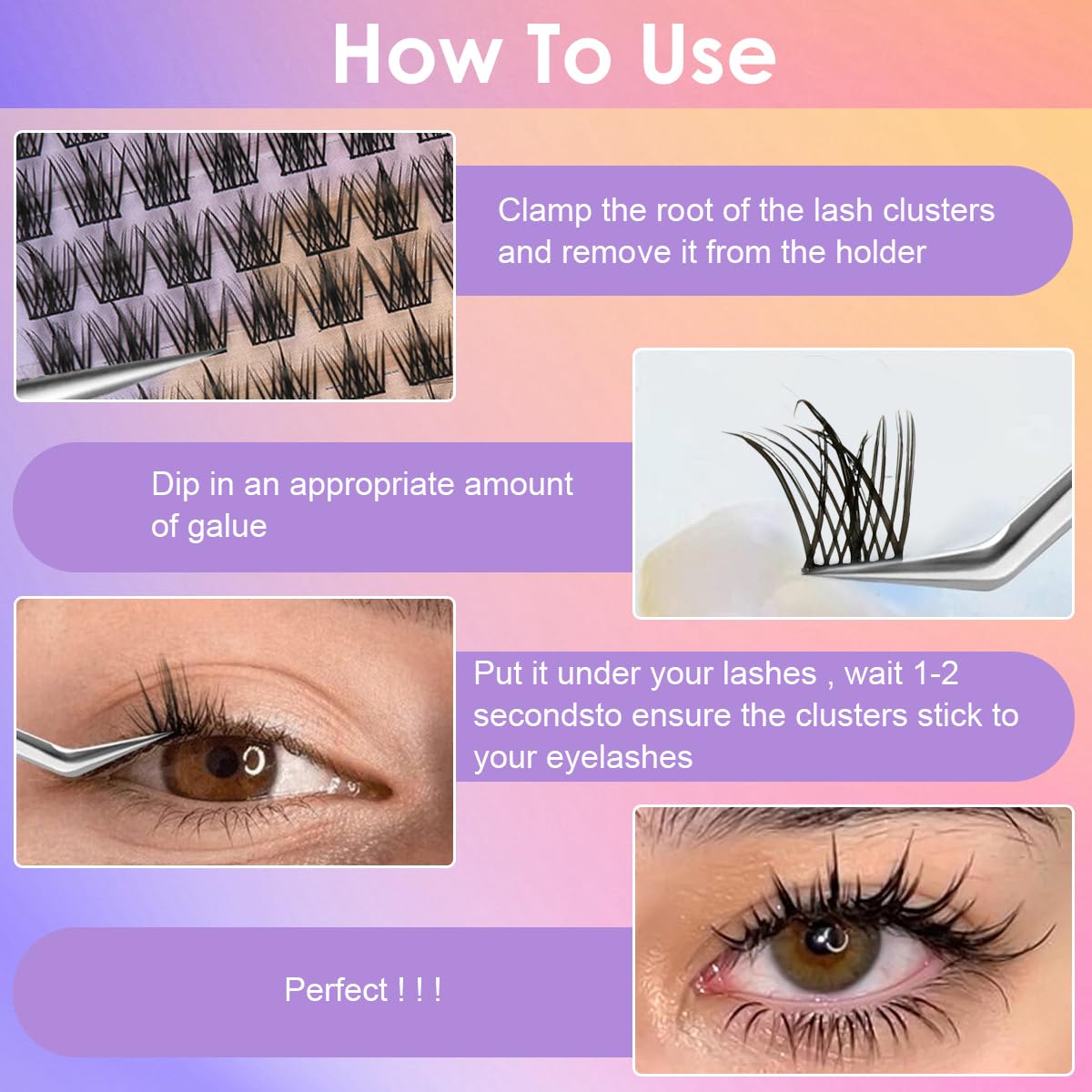 How To Use

Clamp the root of the lash clusters and remove it from the holder

Dip in an appropriate amount of galue

Put it under your lashes , wait 1-2 secondsto ensure the clusters stick to your eyelashes

Perfect ! ! !