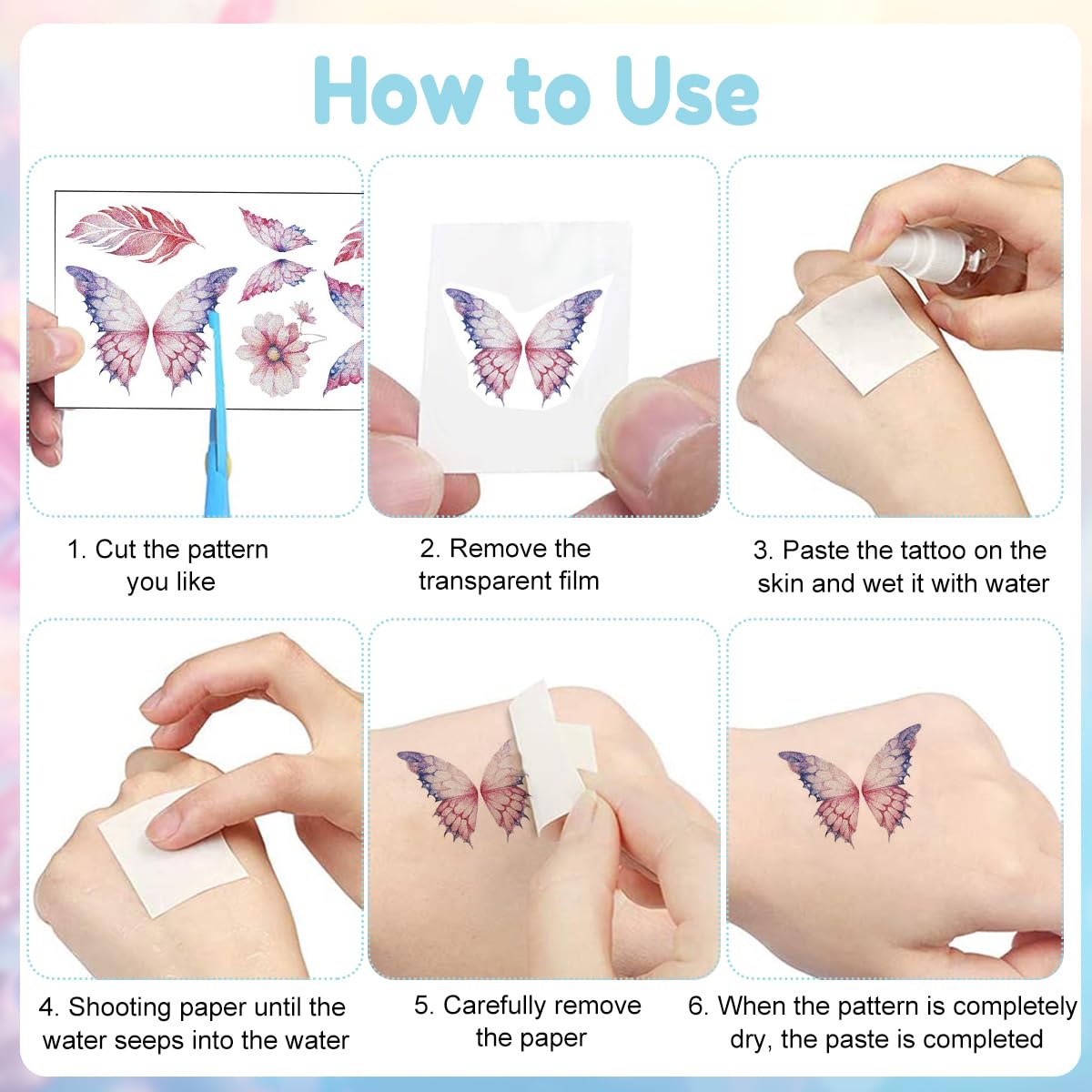 How to Use

1. Cut the pattern you like

2. Remove the transparent film

3. Paste the tattoo on the skin and wet it with water

4. Shooting paper until the water seeps into the water

5. Carefully remove the paper

6. When the pattern is completely dry, the paste is completed