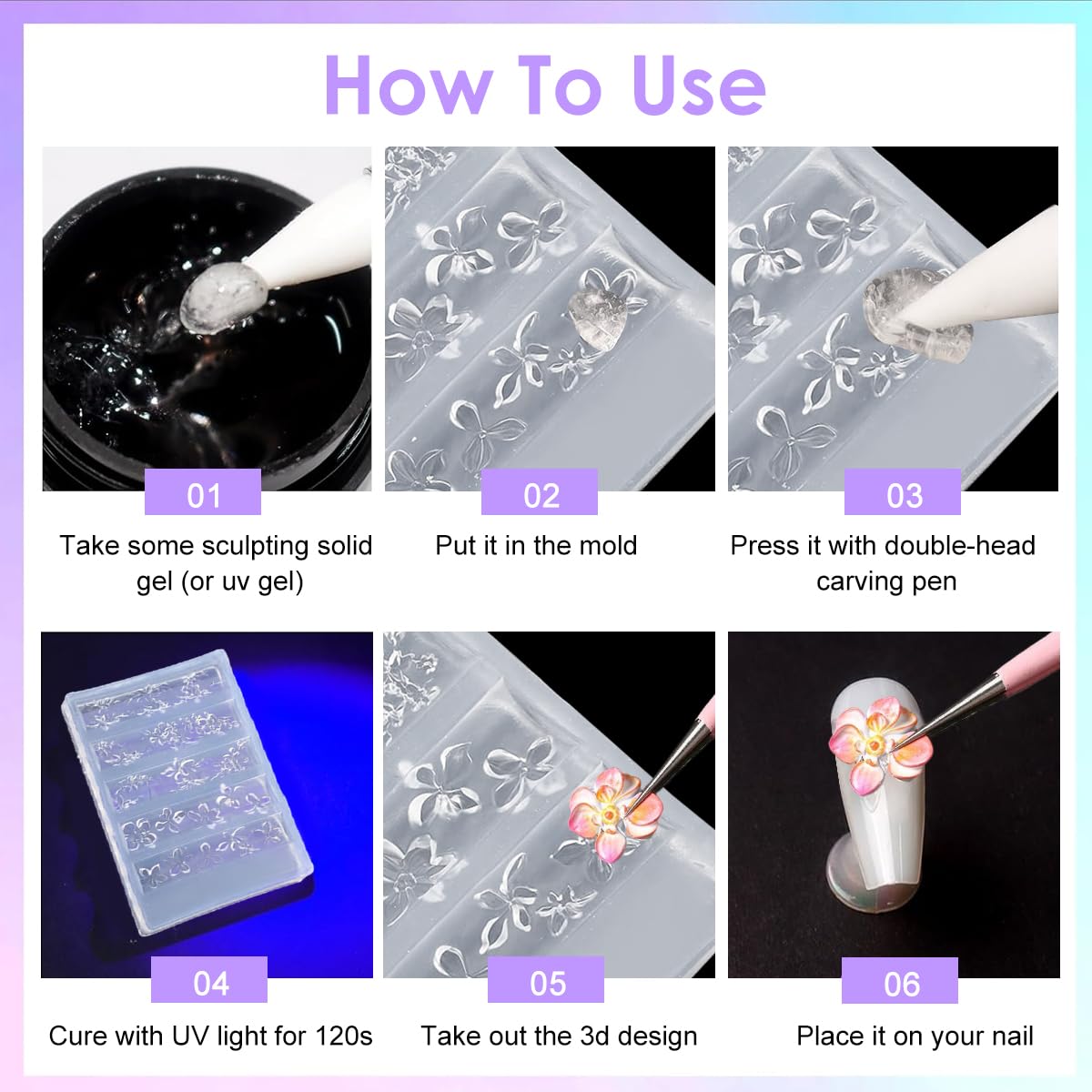 How To Use

01

Take some sculpting solid gel (or uv gel)

02

Put it in the mold

03

Press it with double-head carving pen

04

Cure with UV light for 120s

05

Take out the 3d design

06

Place it on your nail